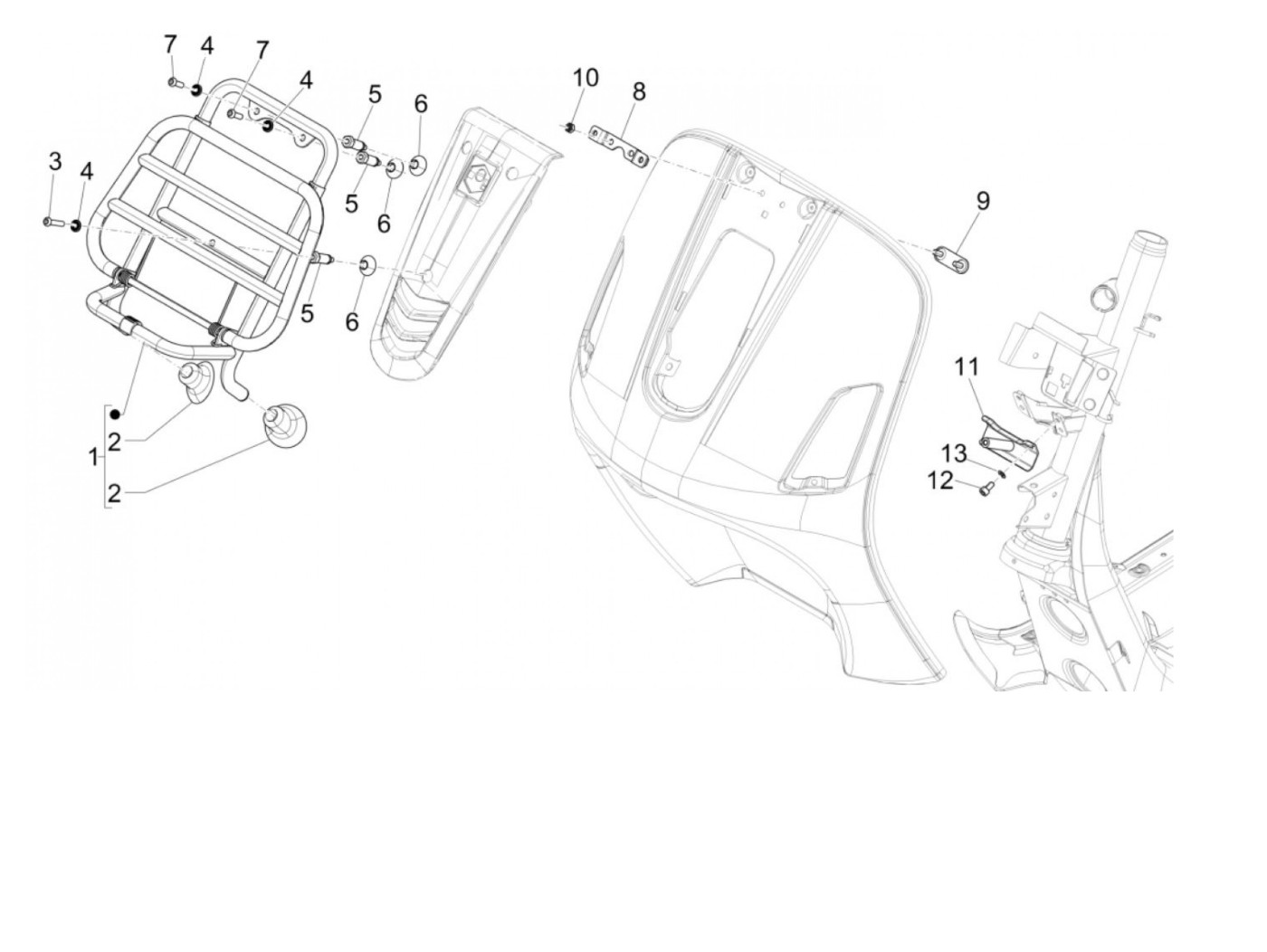 7
4
7
4
5
6
10
8
3
4
5
6
9
5
6
11
13
12
1
2
2